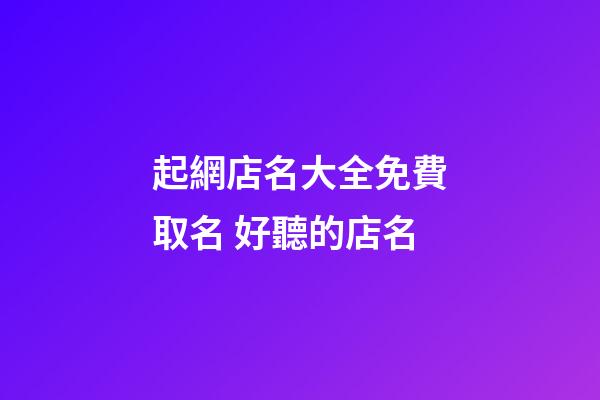 起網店名大全免費取名 好聽的店名